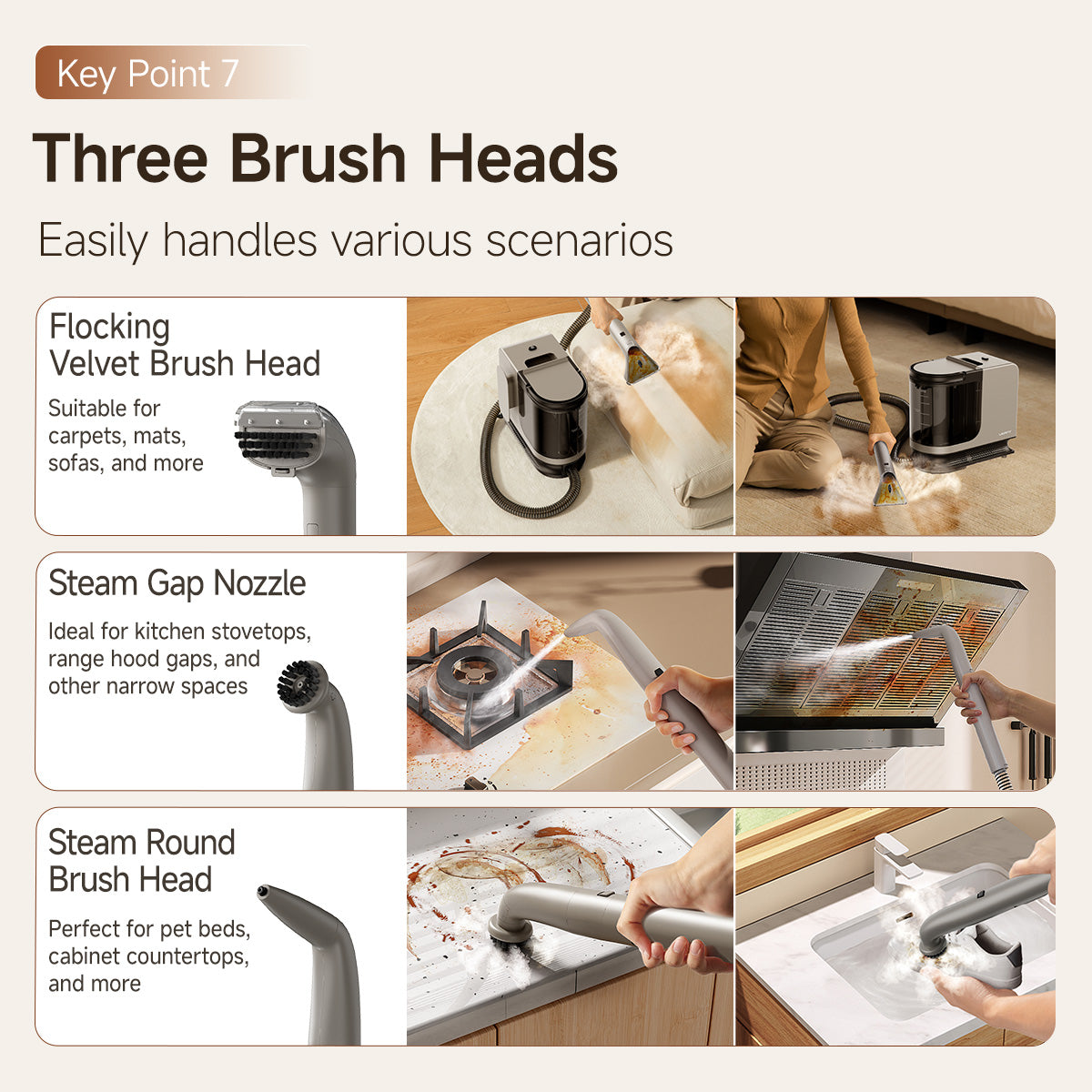 Key Point 7

Three Brush Heads

Easily handles various scenarios

Flocking Velvet Brush Head

Suitable for carpets, mats, sofas, and more

Steam Gap Nozzle

Ideal for kitchen stovetops, range hood gaps, and other narrow spaces

Steam Round Brush Head

Perfect for pet beds, cabinet countertops, and more