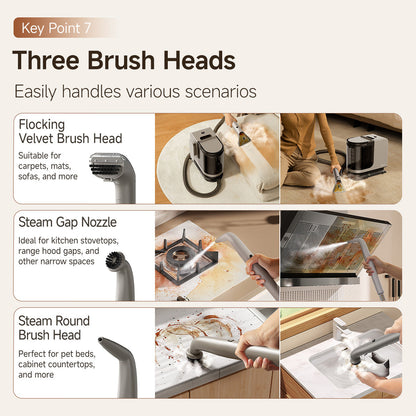 Key Point 7

Three Brush Heads

Easily handles various scenarios

Flocking Velvet Brush Head

Suitable for carpets, mats, sofas, and more

Steam Gap Nozzle

Ideal for kitchen stovetops, range hood gaps, and other narrow spaces

Steam Round Brush Head

Perfect for pet beds, cabinet countertops, and more